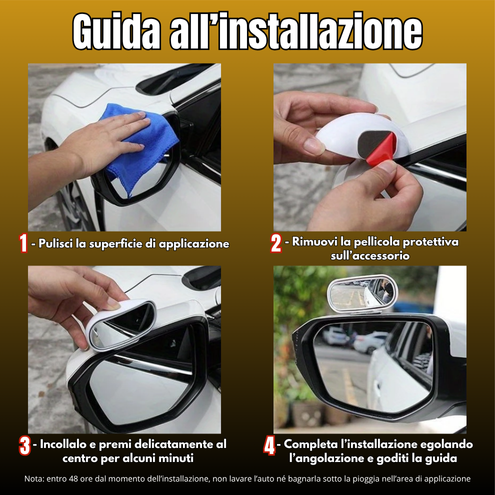 Guida all'installazione

1 - Pulisci la superficie di applicazione

2 - Rimuovi la pellicola protettiva sull'accessorio

3 - Incollalo e premi delicatamente al centro per alcuni minuti

4 - Completa l'installazione egolando l'angolazione e goditi la guida

Nota: entro 48 ore dal momento dell'installazione, non lavare l'auto né bagnarla sotto la pioggia nell'area di applicazione